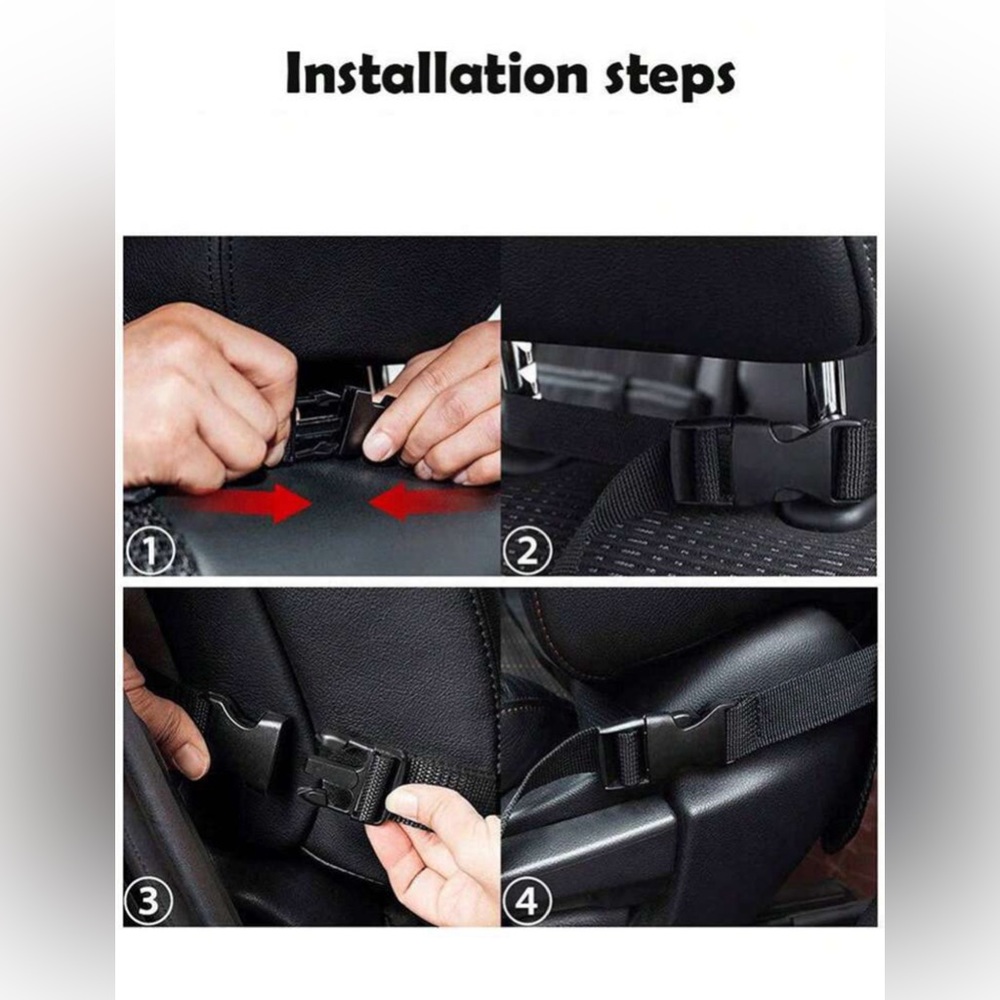 Installation steps

1

2

3

4